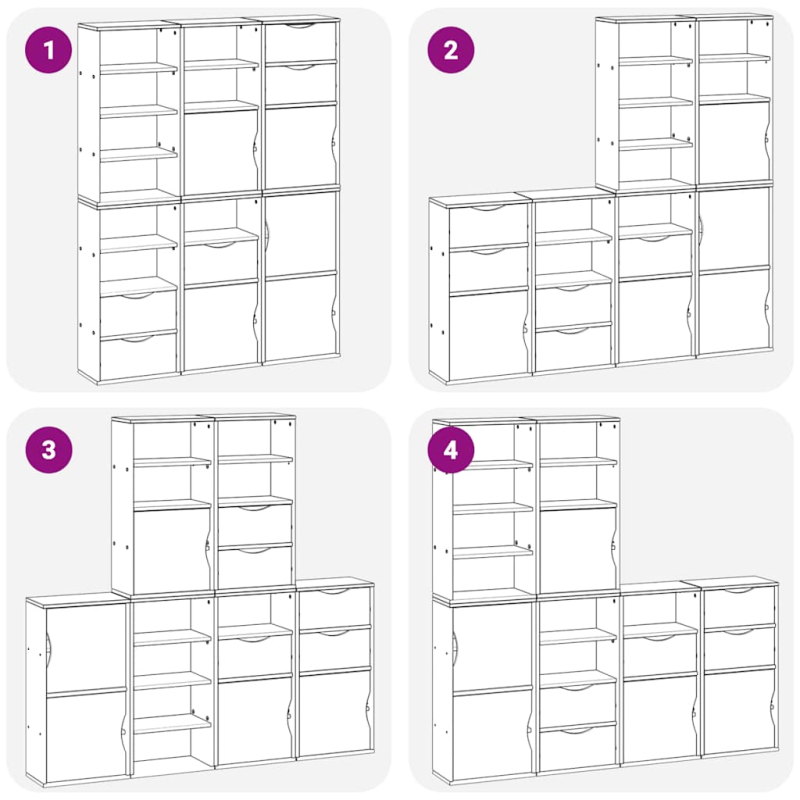 1

2

3

4