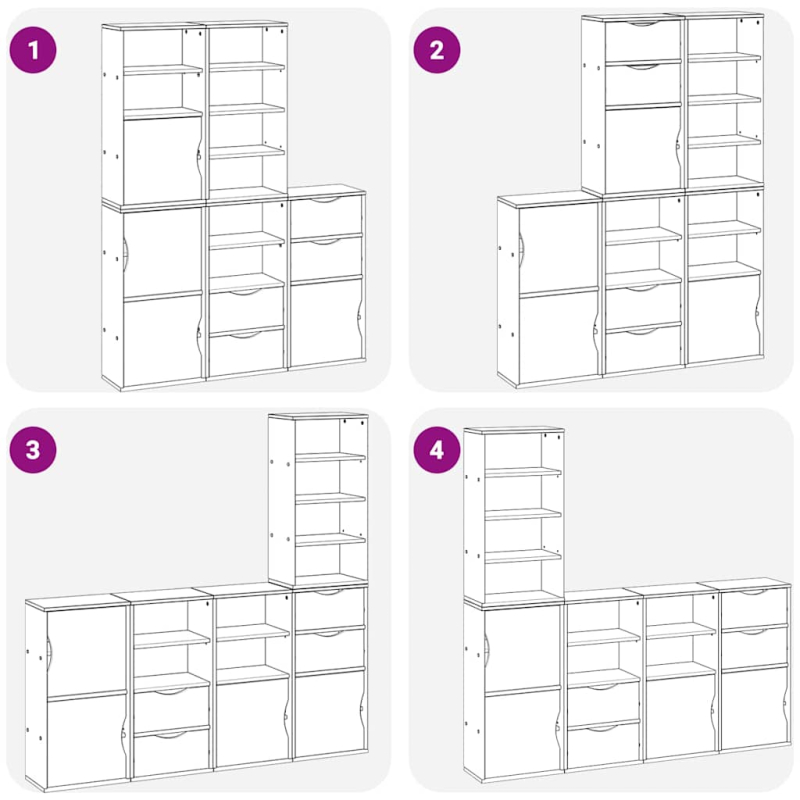 1

2

3

4