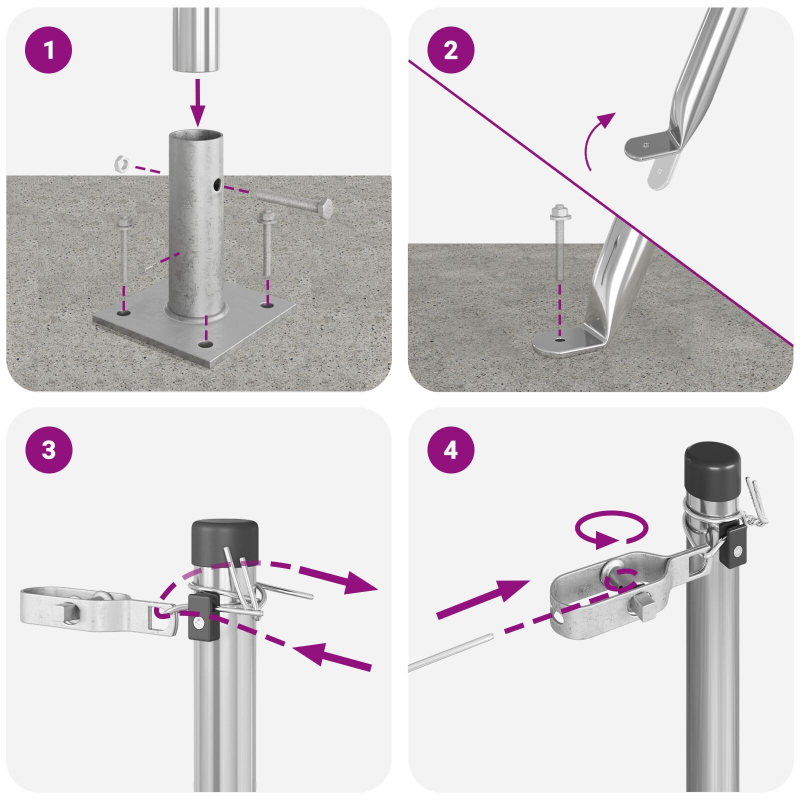 1

2

3

4