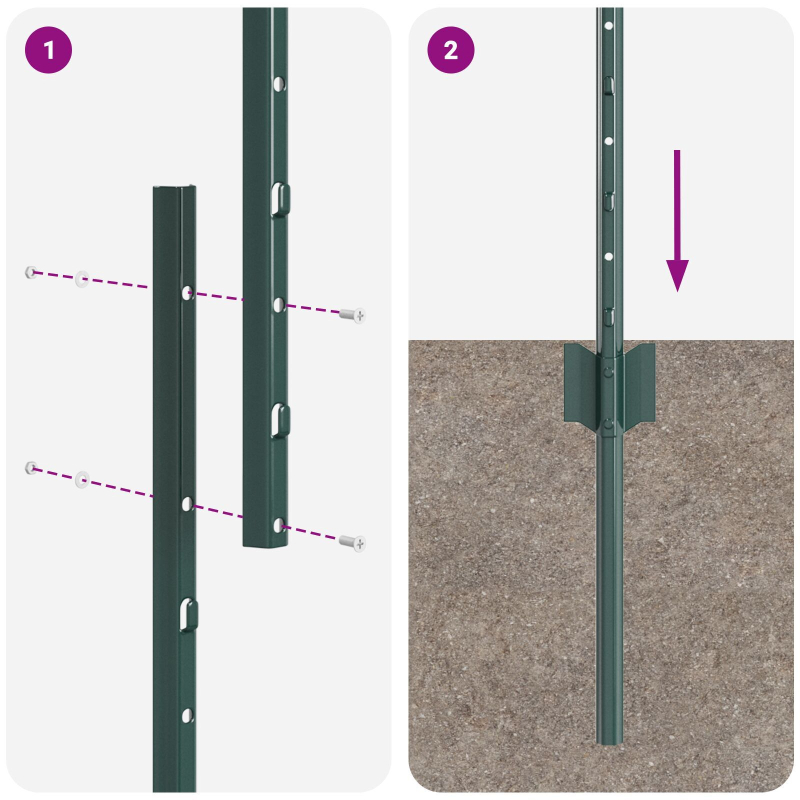 1

2