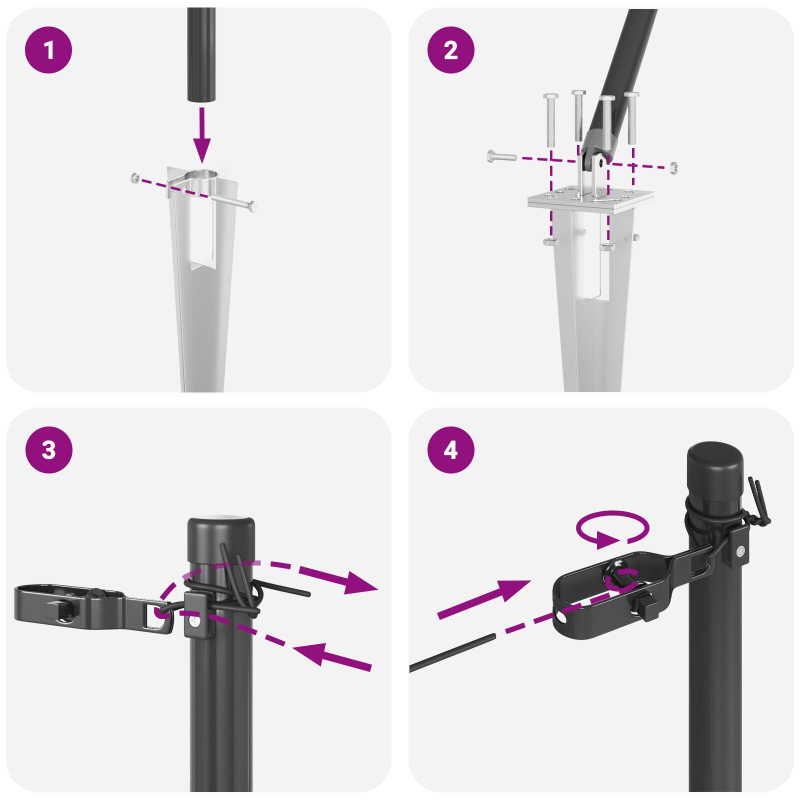 1

2

3

4