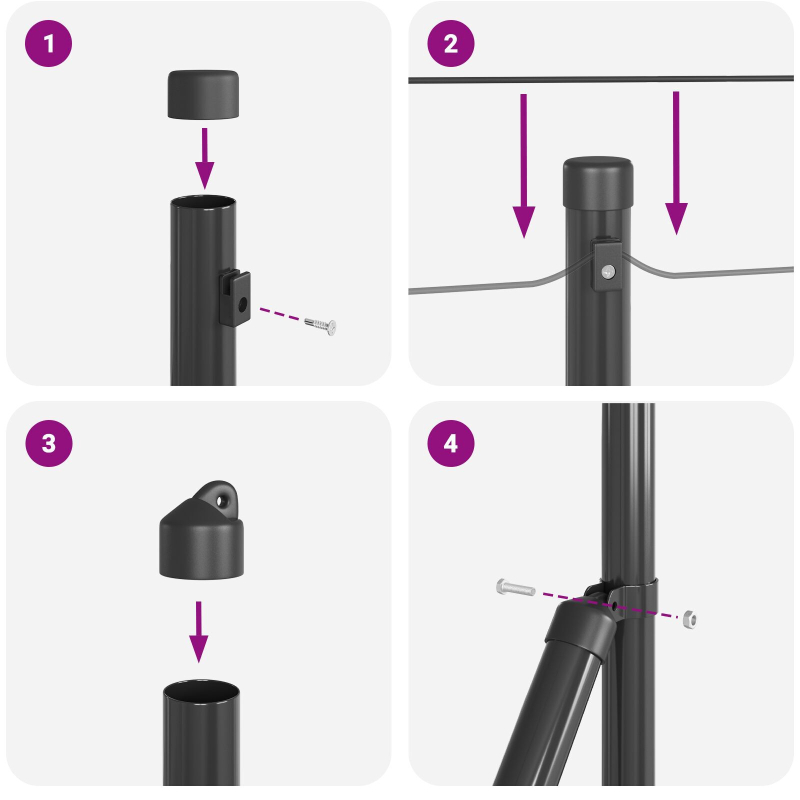 1

2

3

4