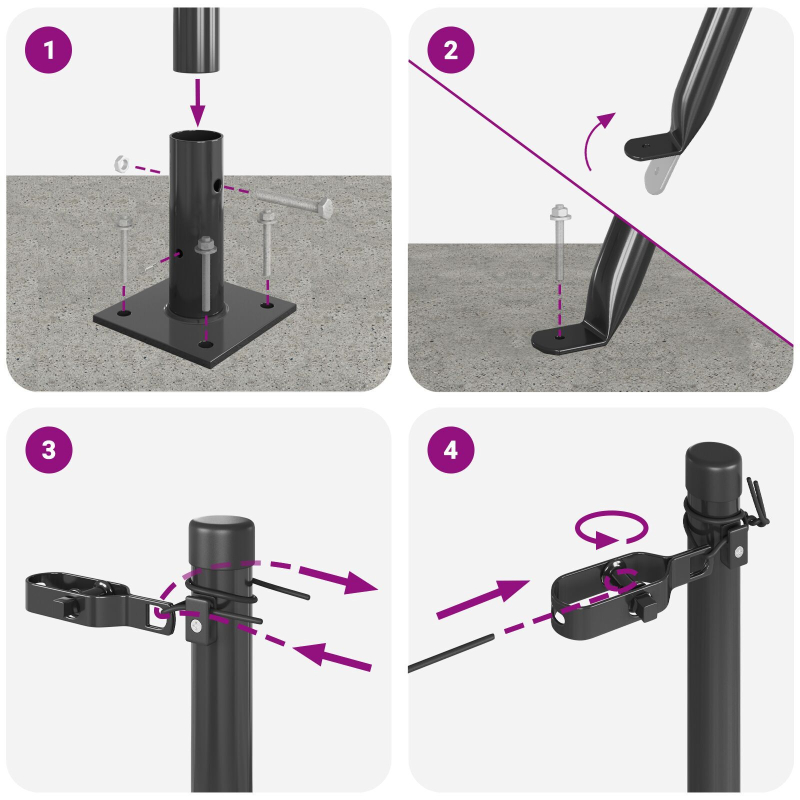 1

2

3

4