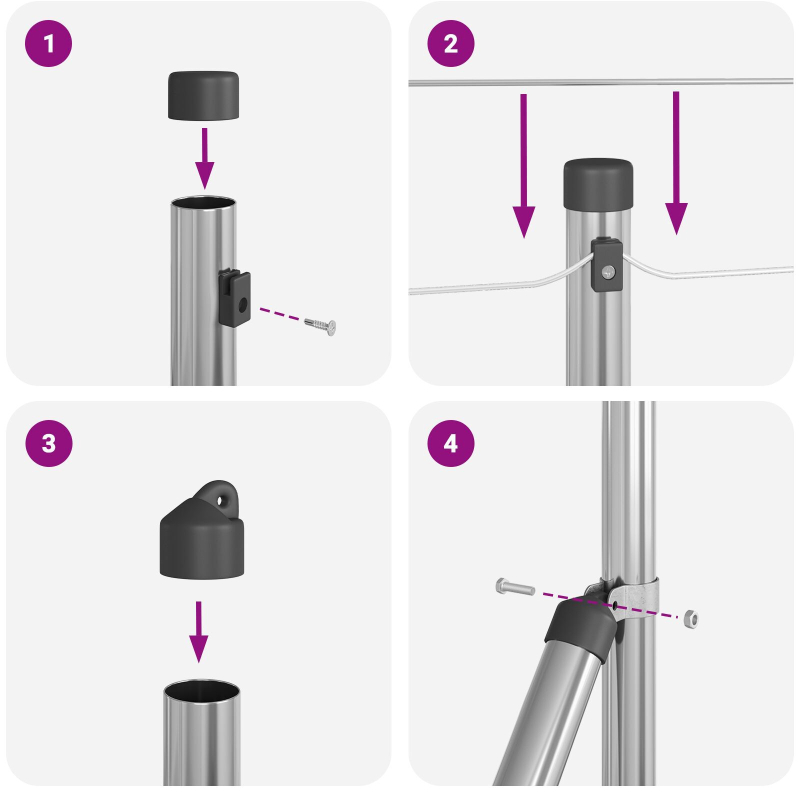 1

2

3

4