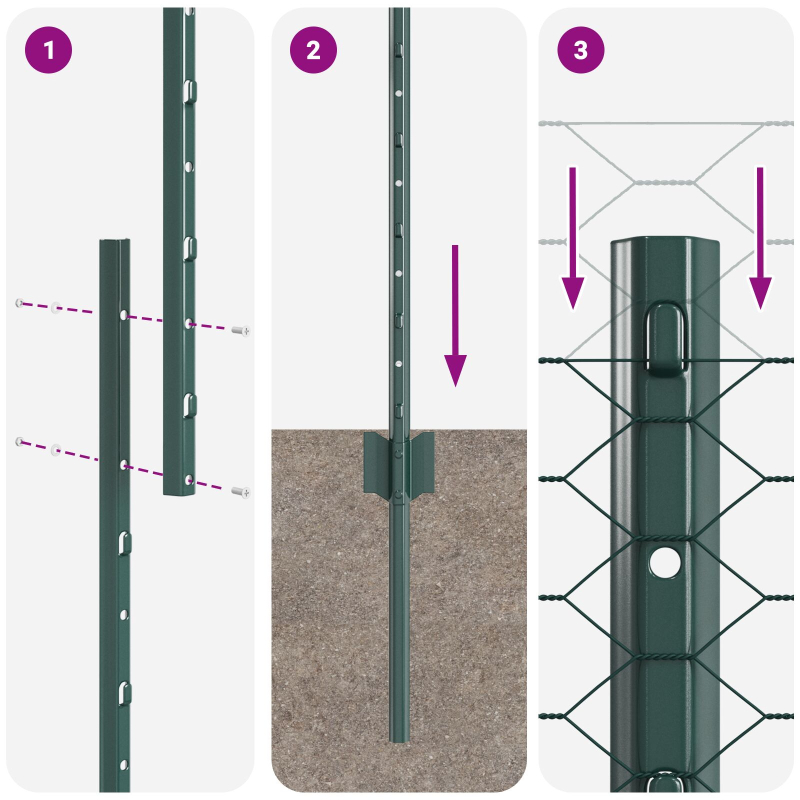 1

2

3