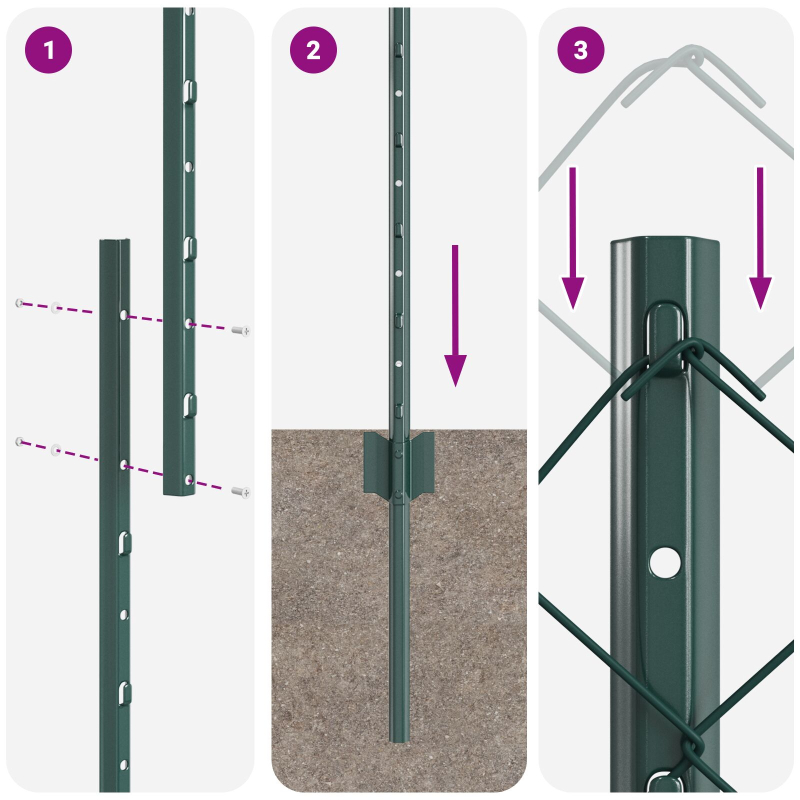 1

2

3