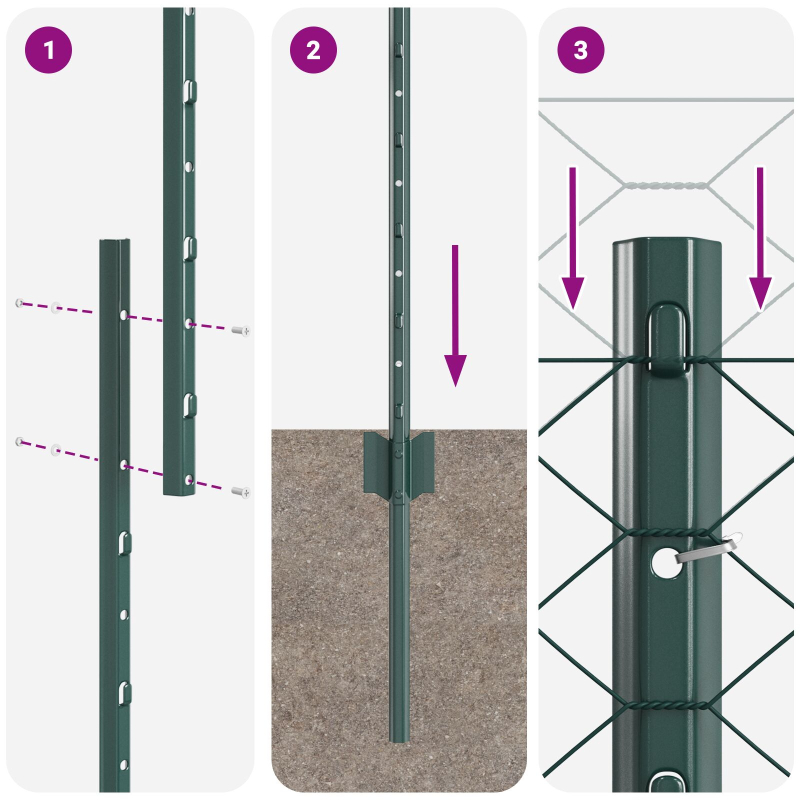 1

2

3