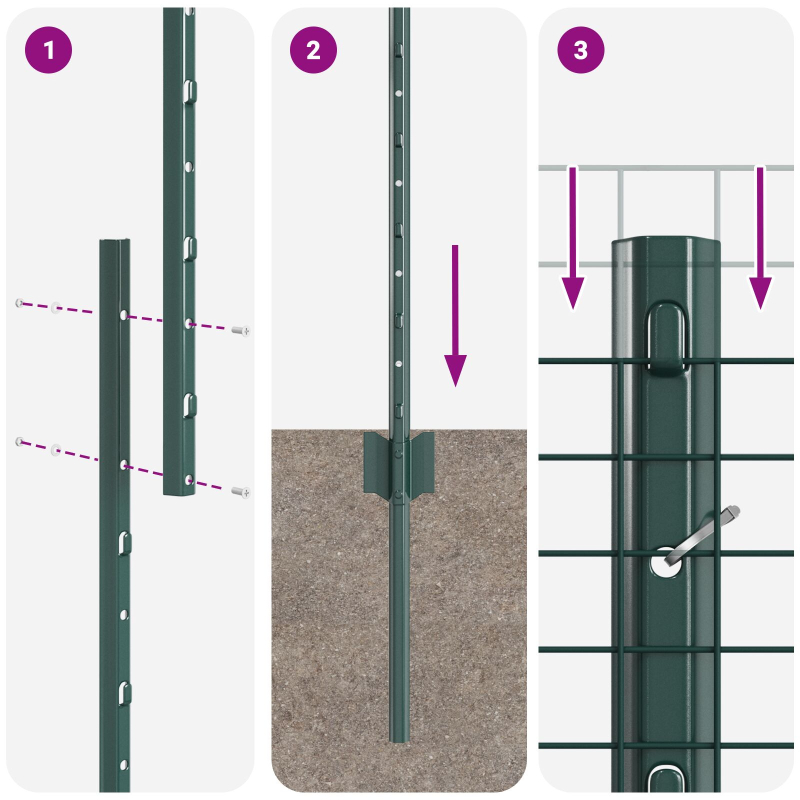 1

2

3