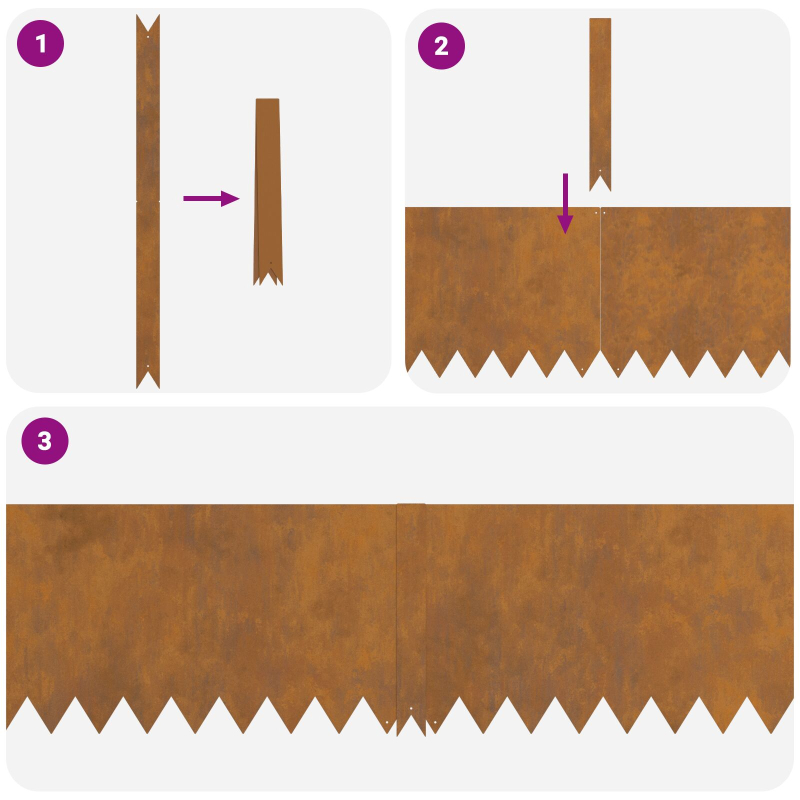 1

2

3