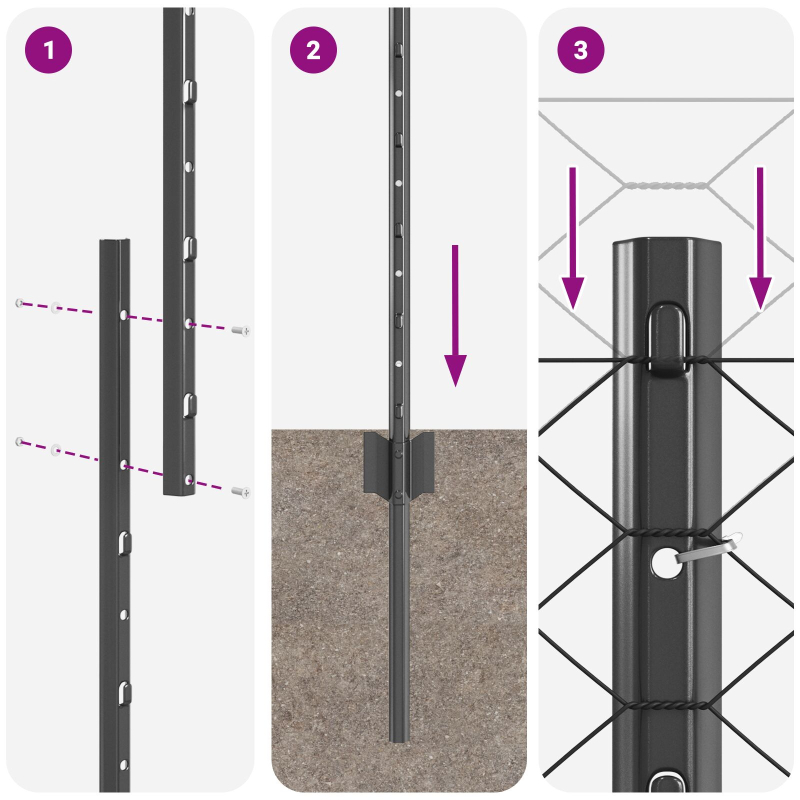 1
2
3