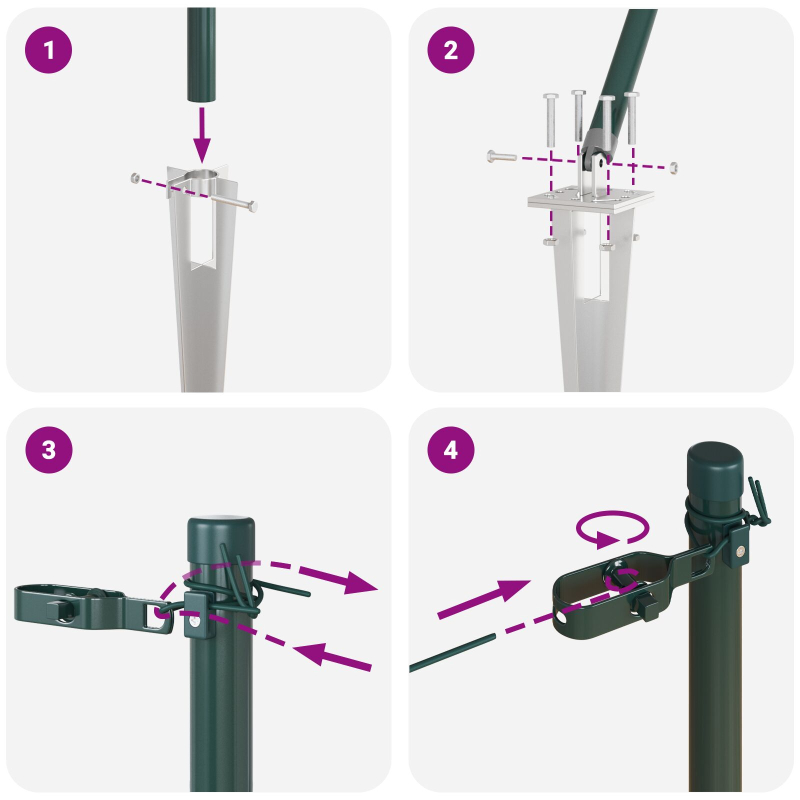 1

2

3

4