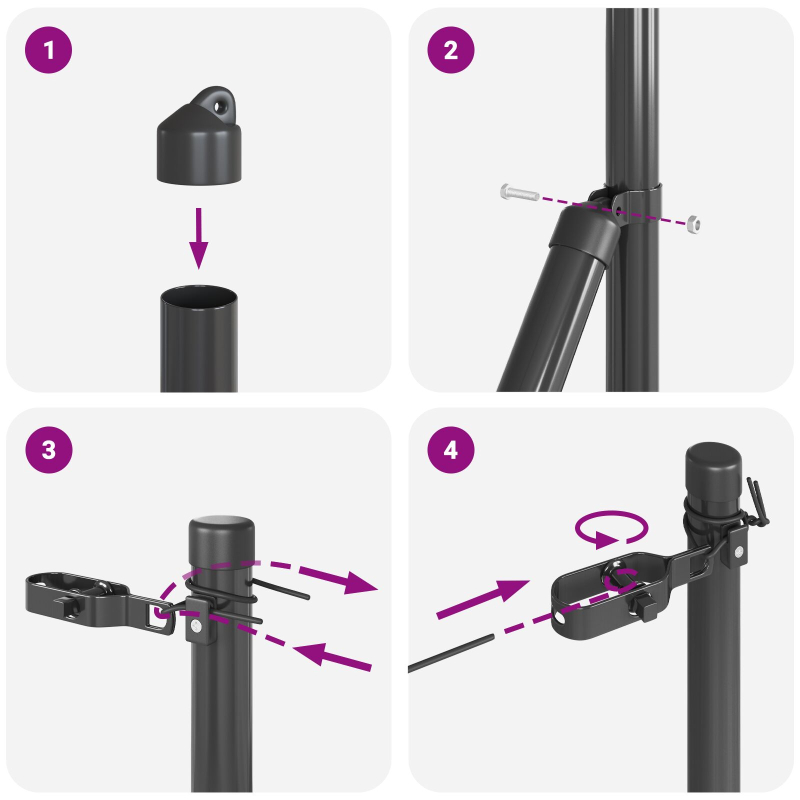 1

2

3

4