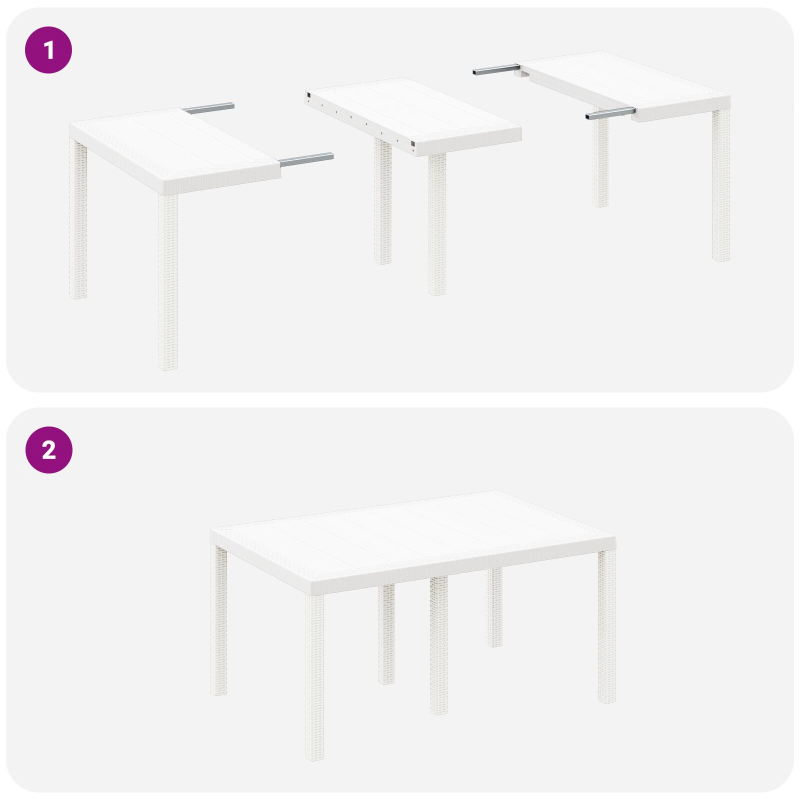 1

2