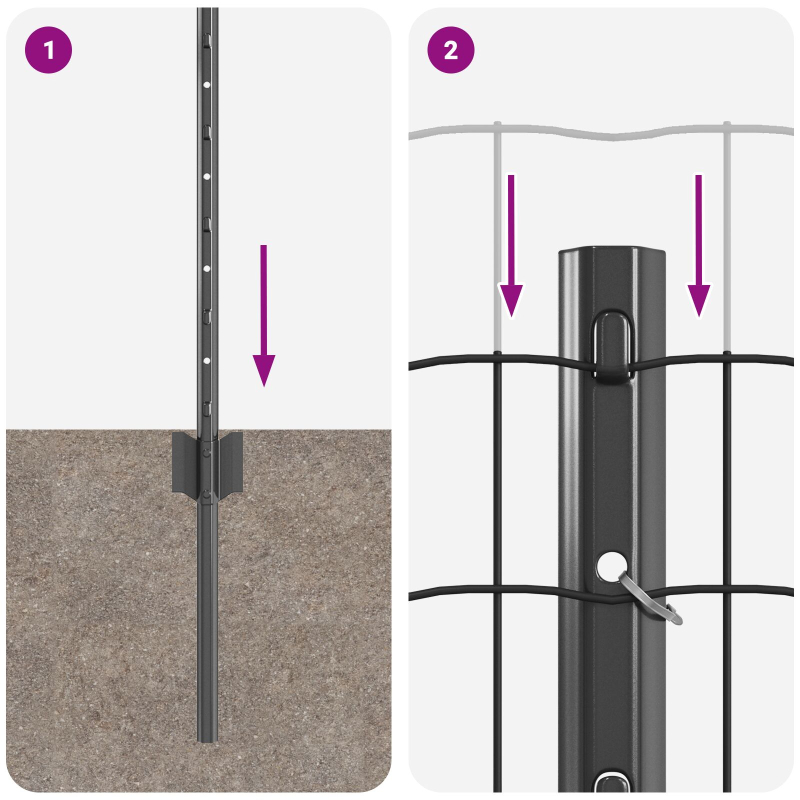 1

2