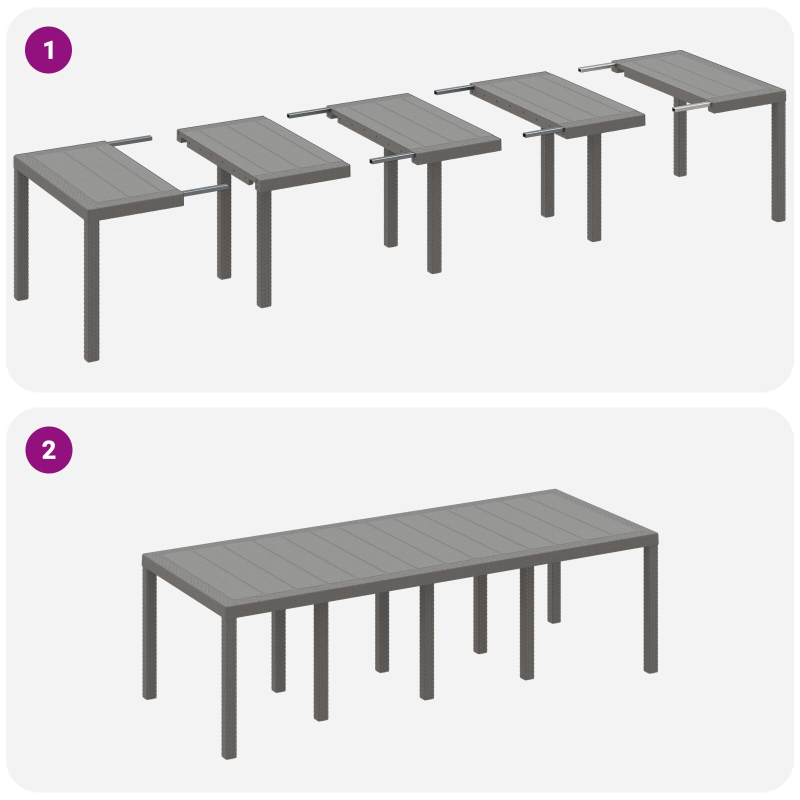 1

2