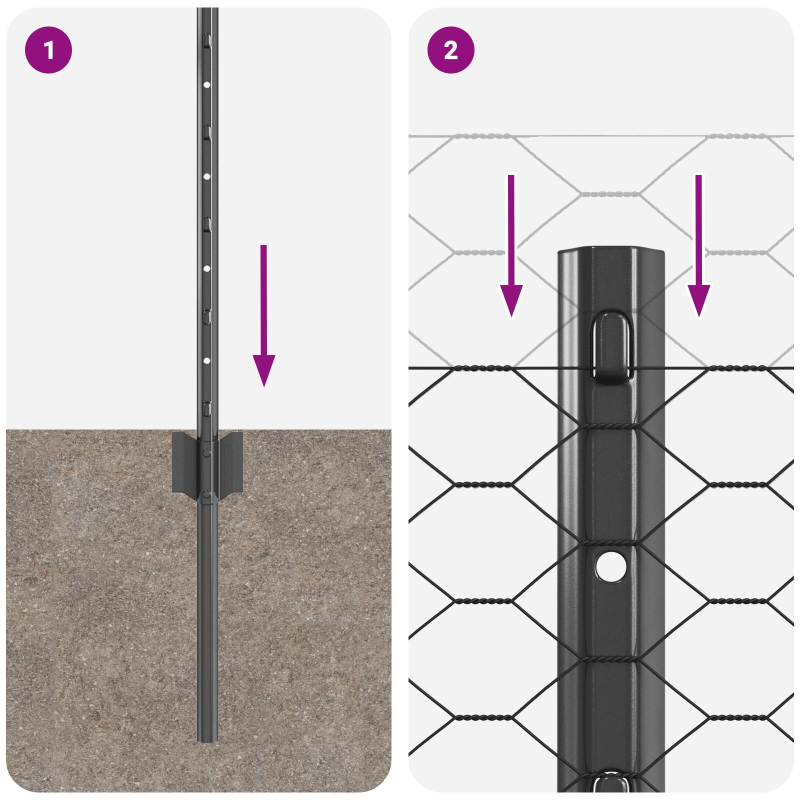 1

2