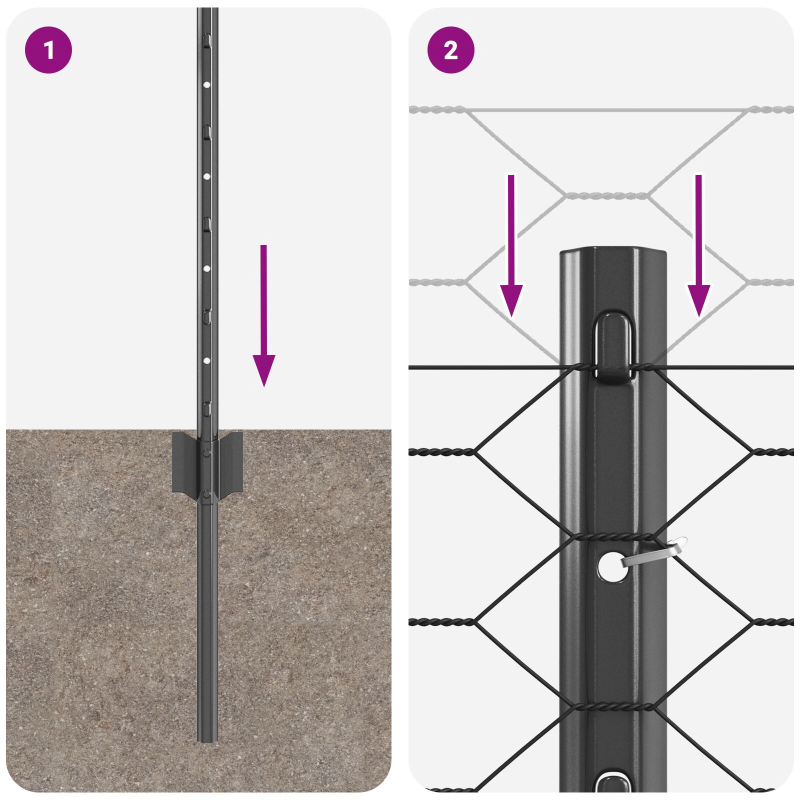 1

2