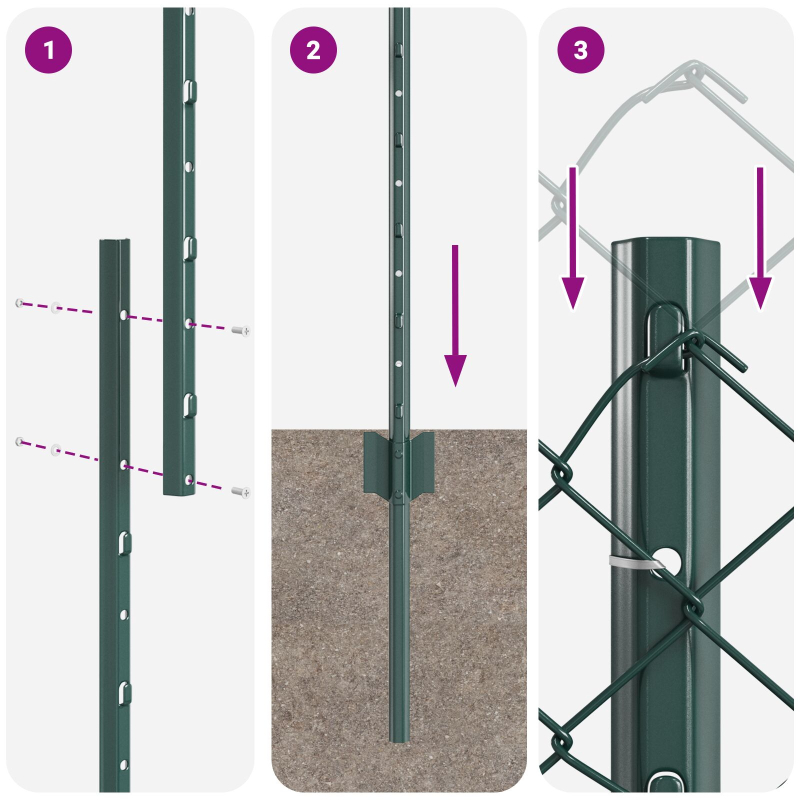 1

2

3