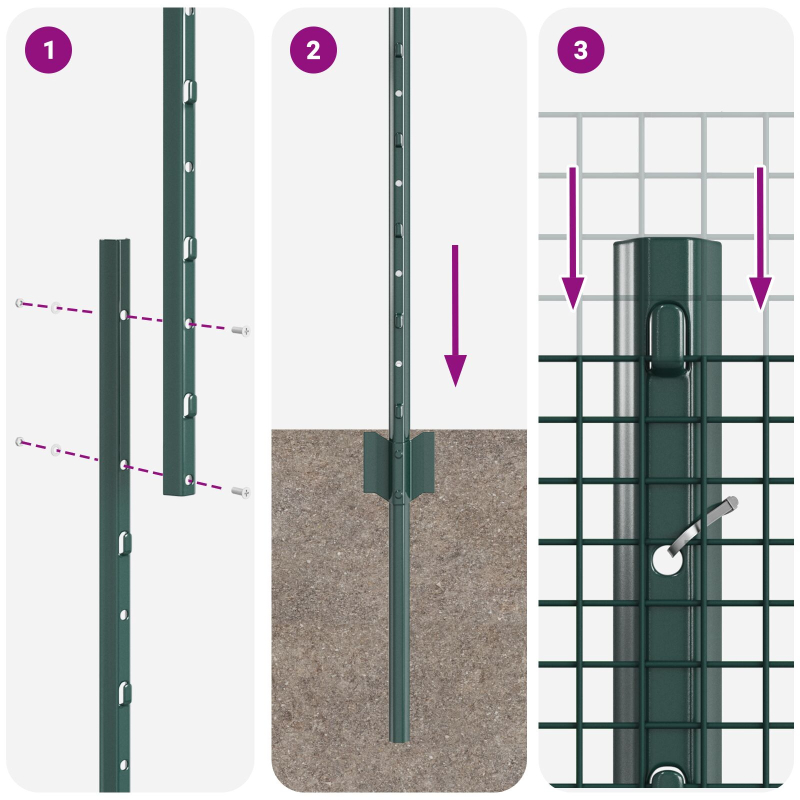 1

2

3