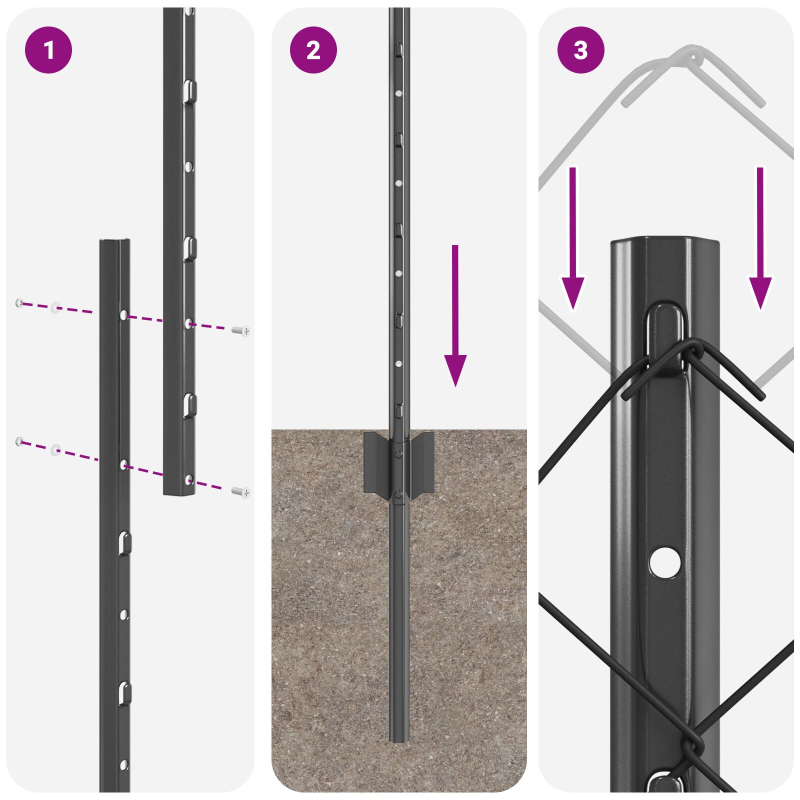 1

2

3