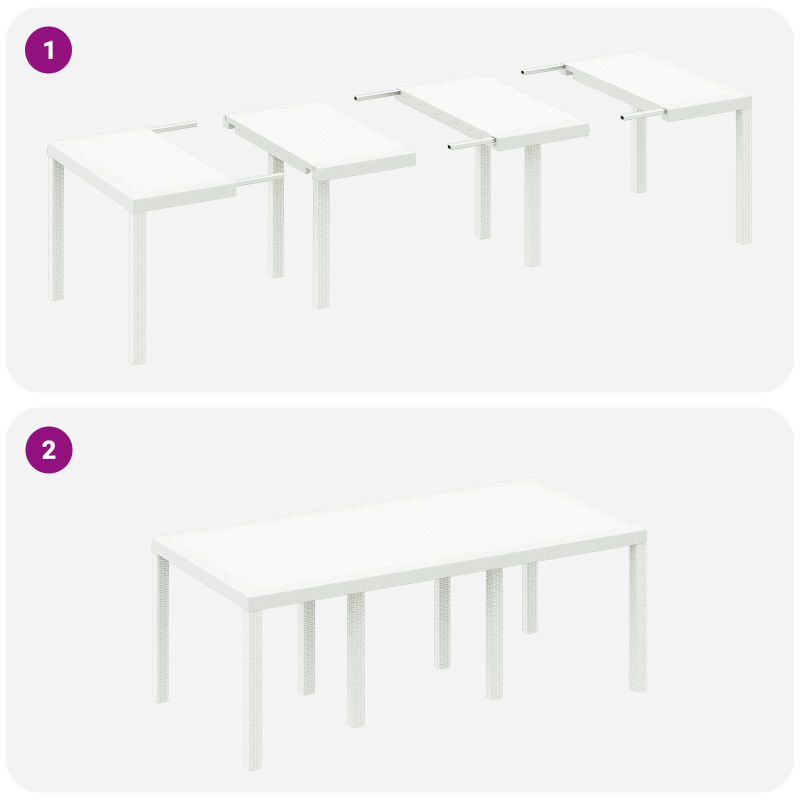 1

2