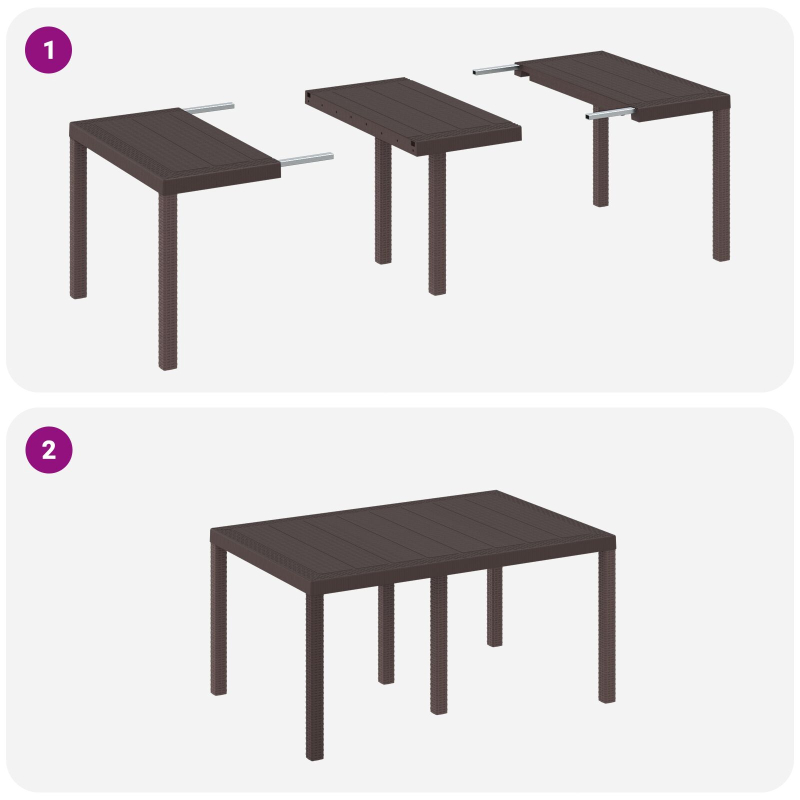 1

2