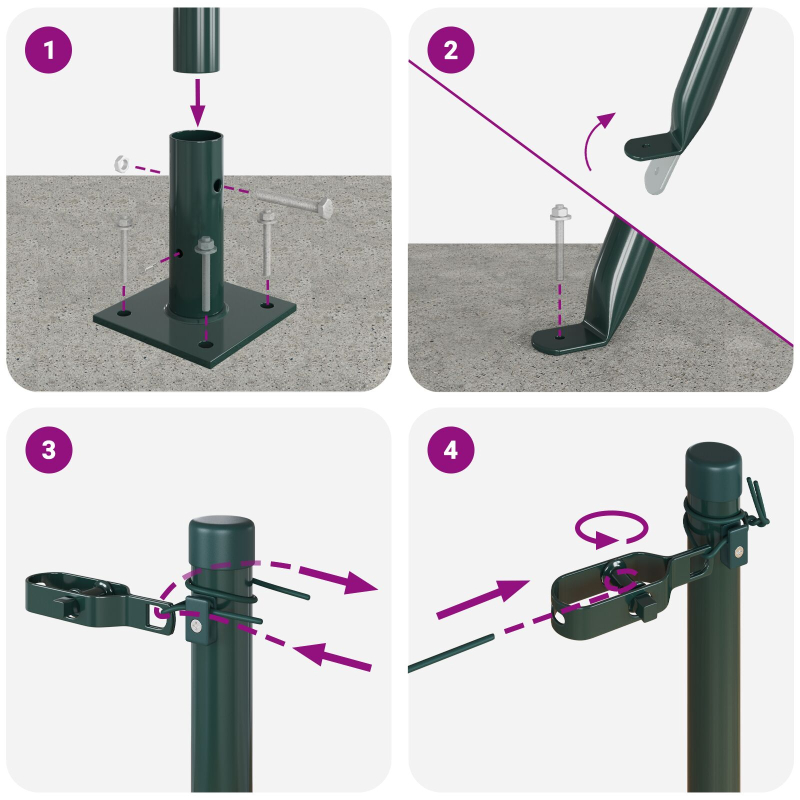 1

2

3

4