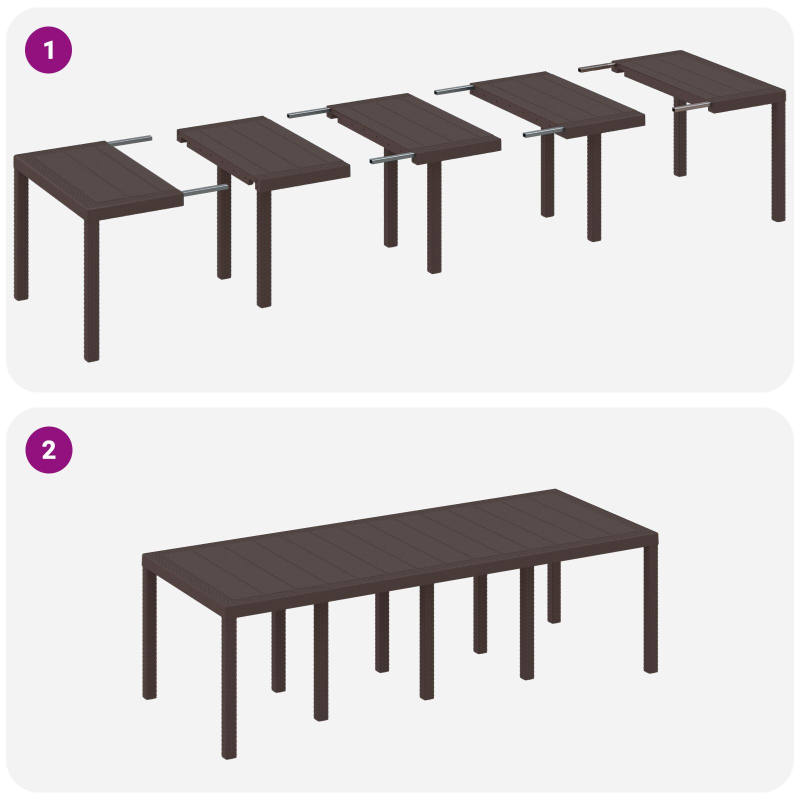 1

2