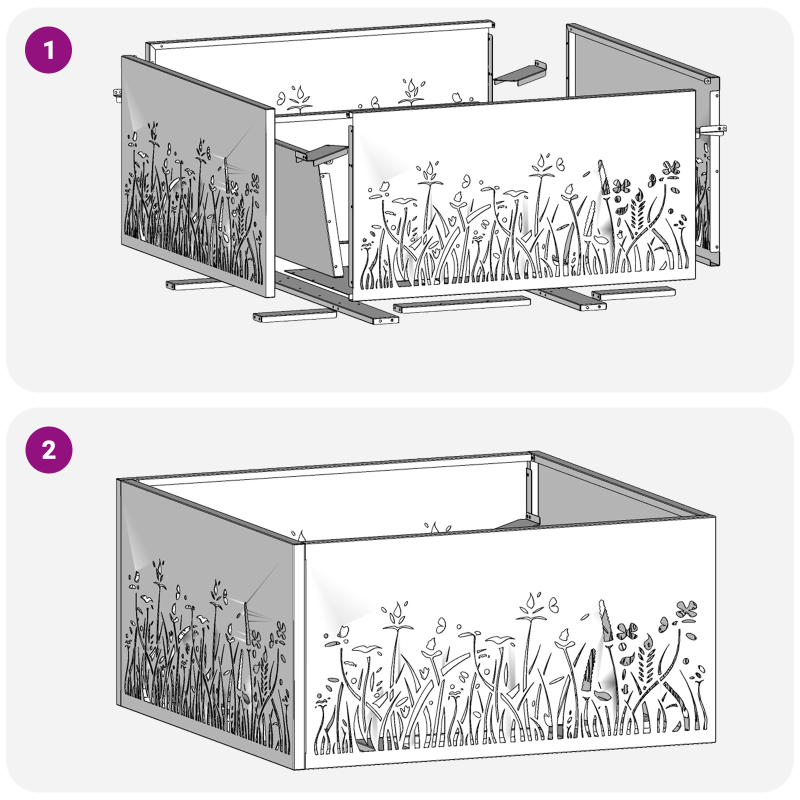 1

2