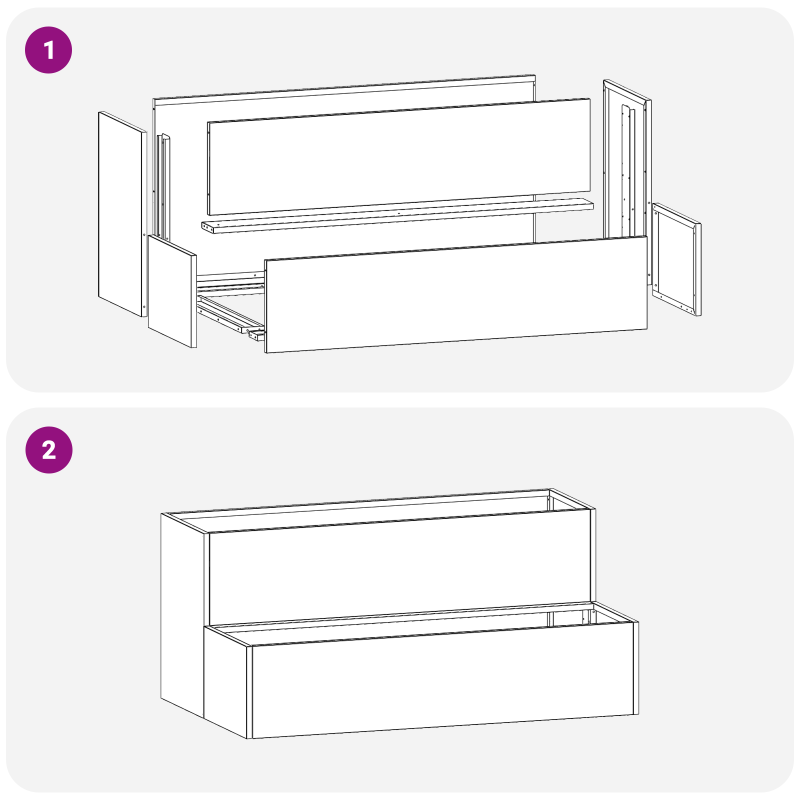 1

2