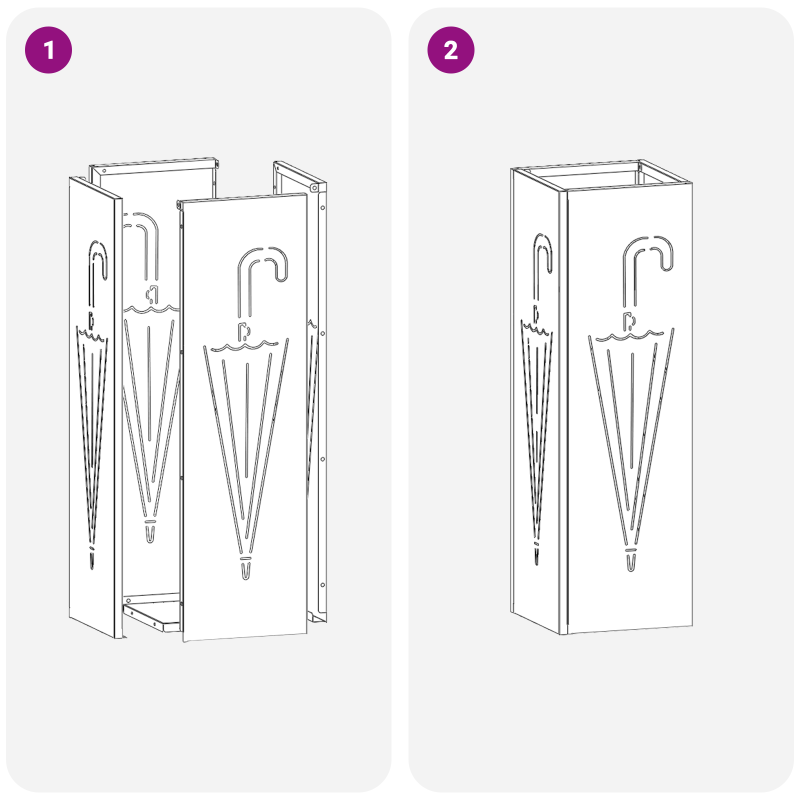 1

2