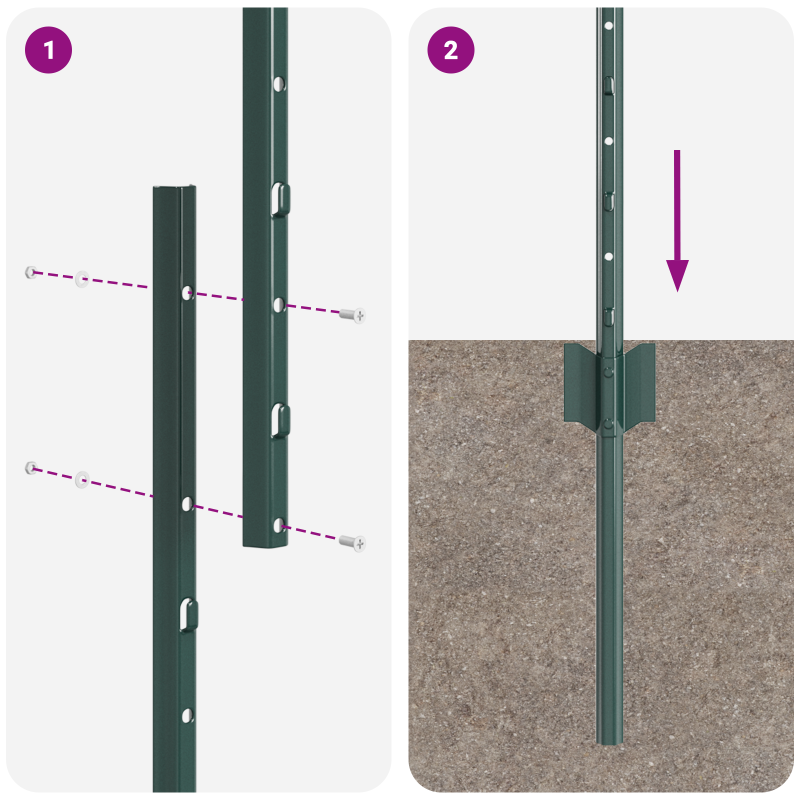 1

2