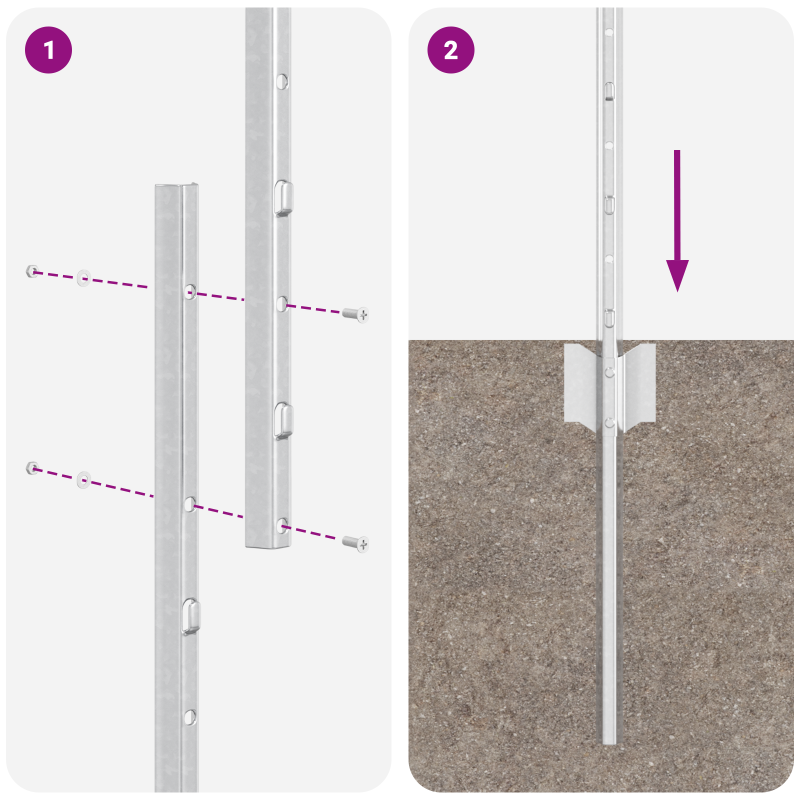 1

2