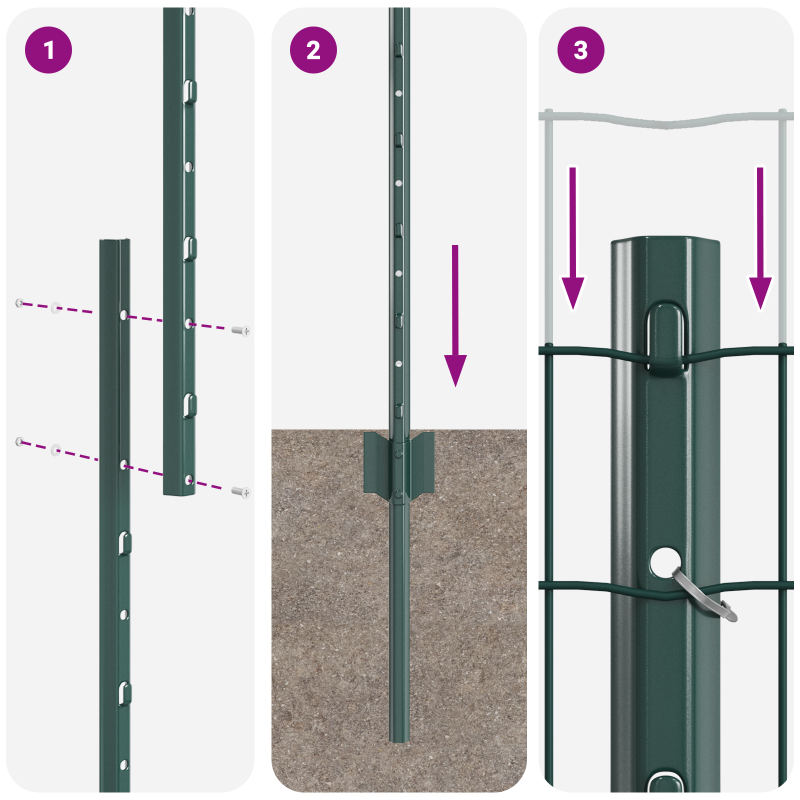 1

2

3