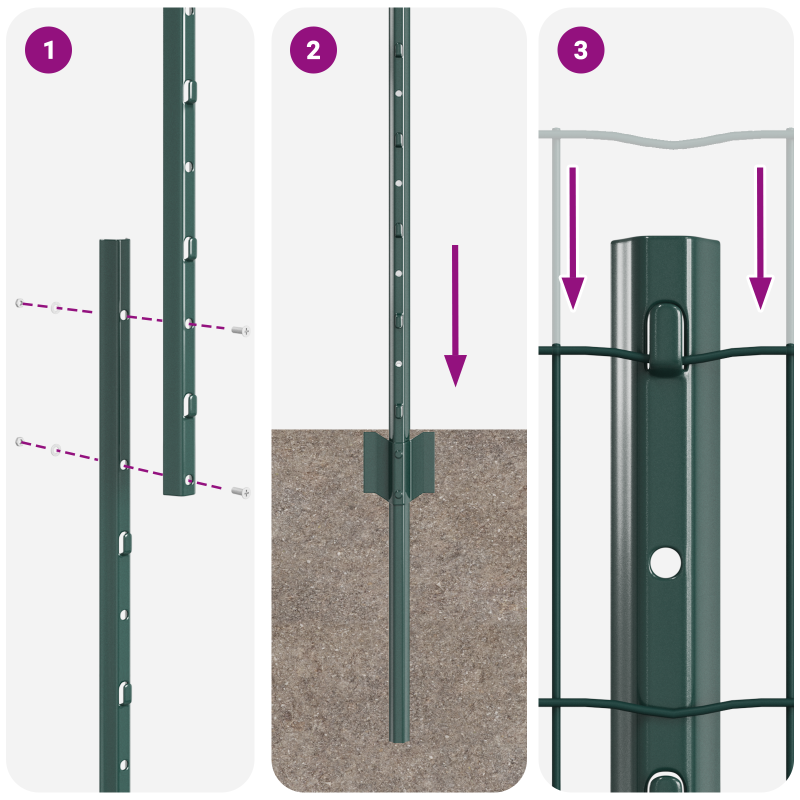 1

2

3