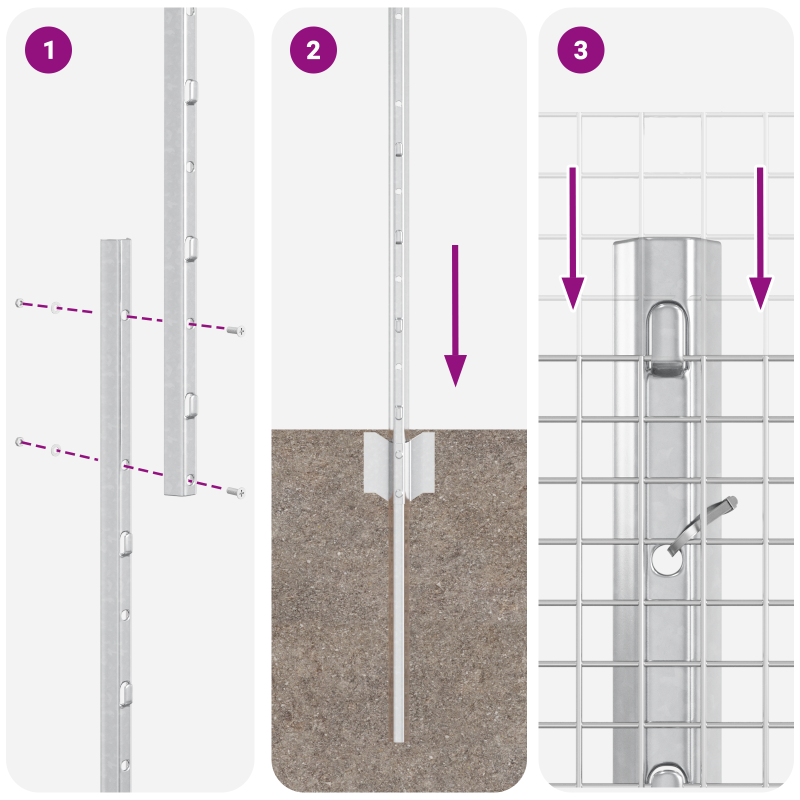 1

2

3