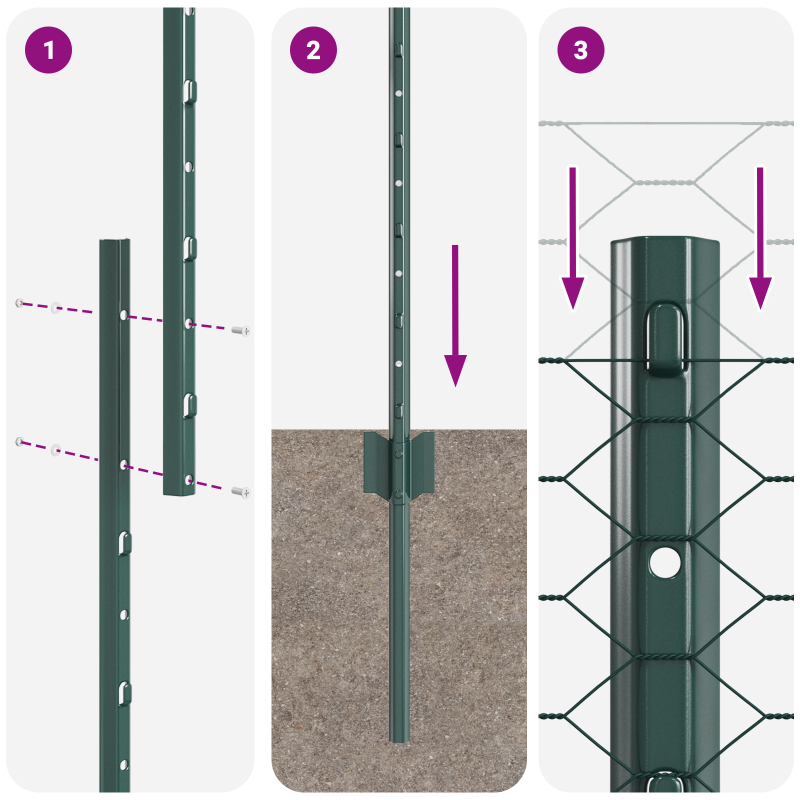 1

2

3