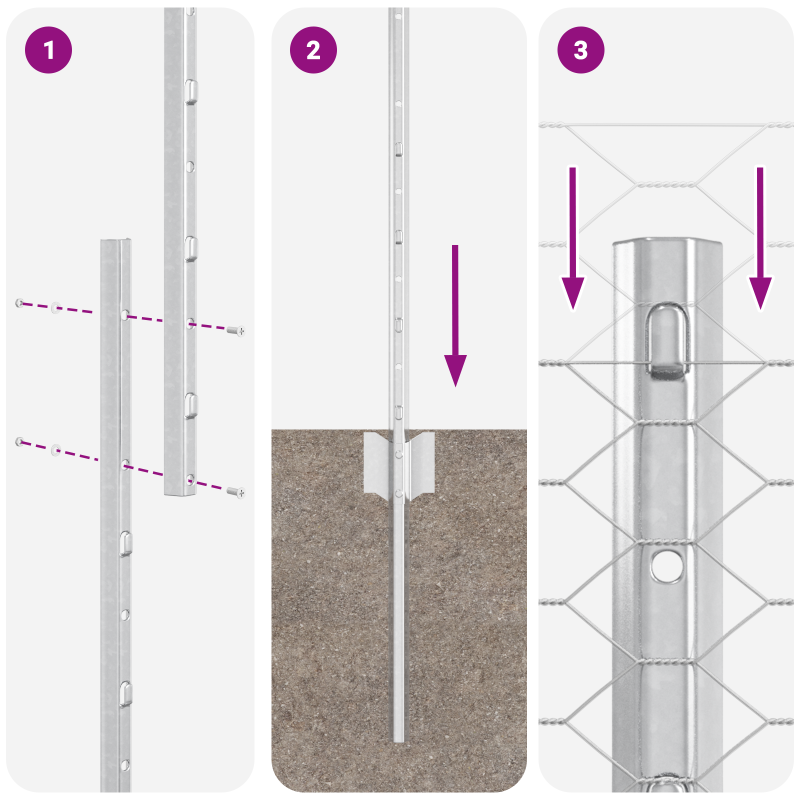 1

2

3