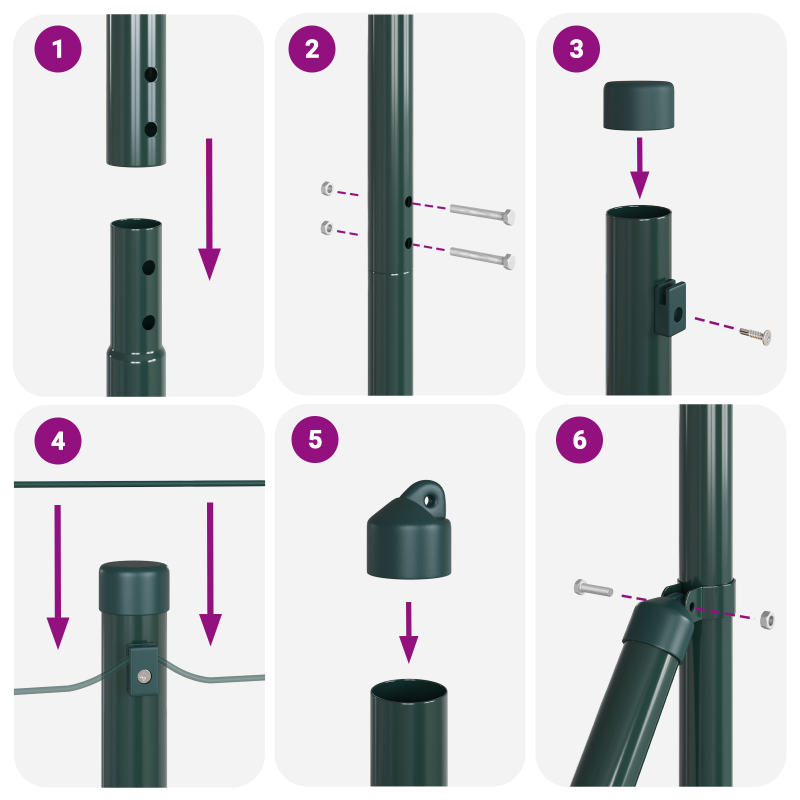 1

2

3

4

5

6