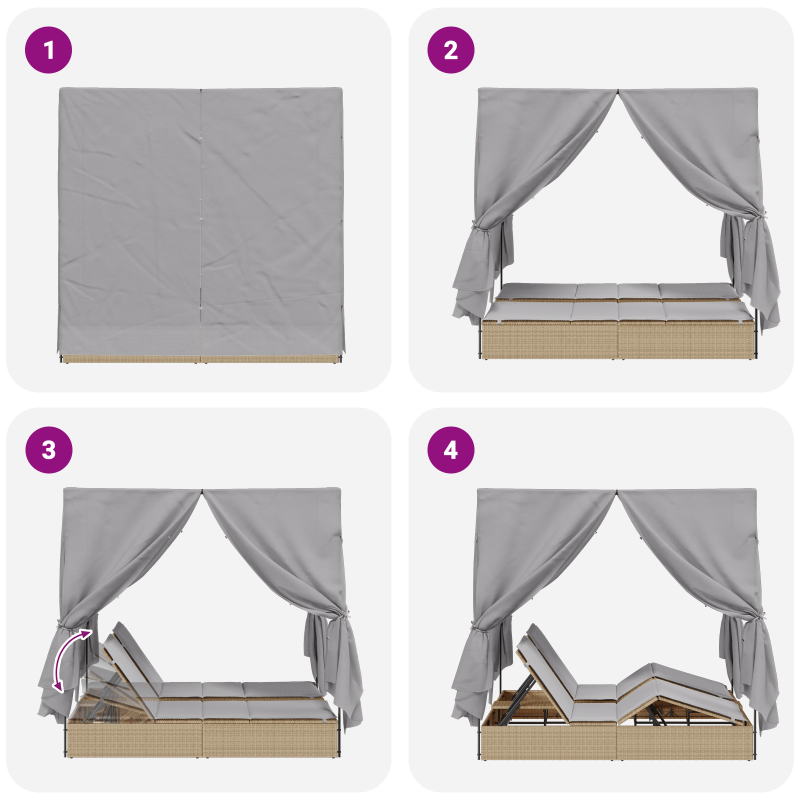 1

2

3

4