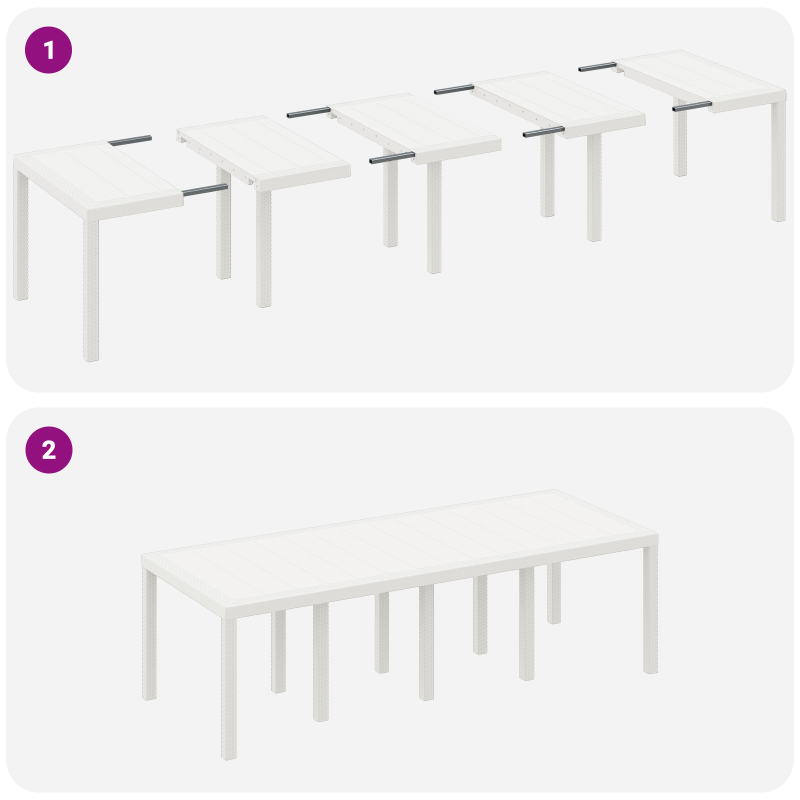 1

2