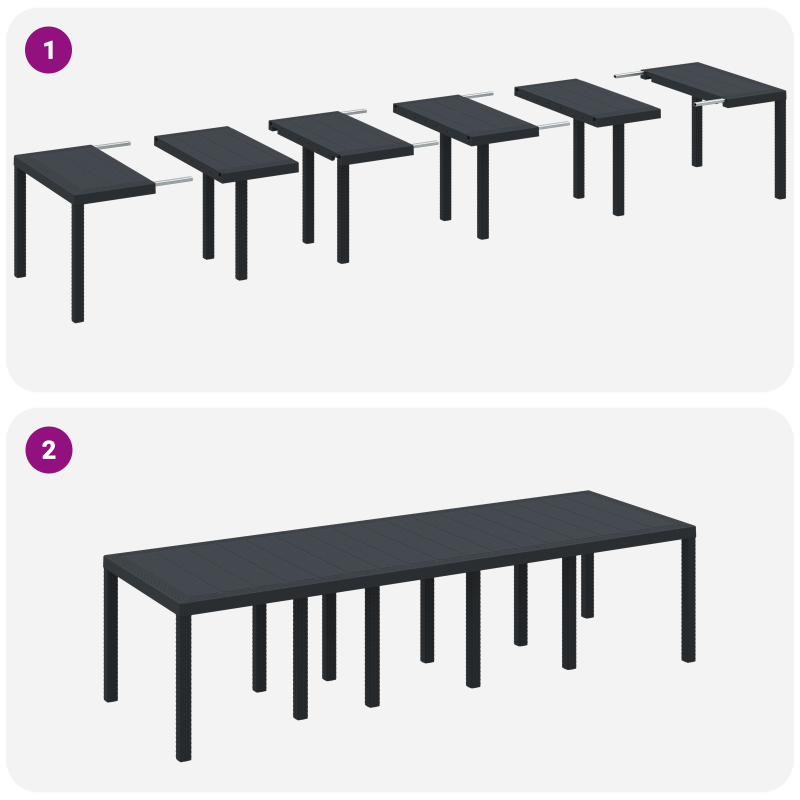 1

2