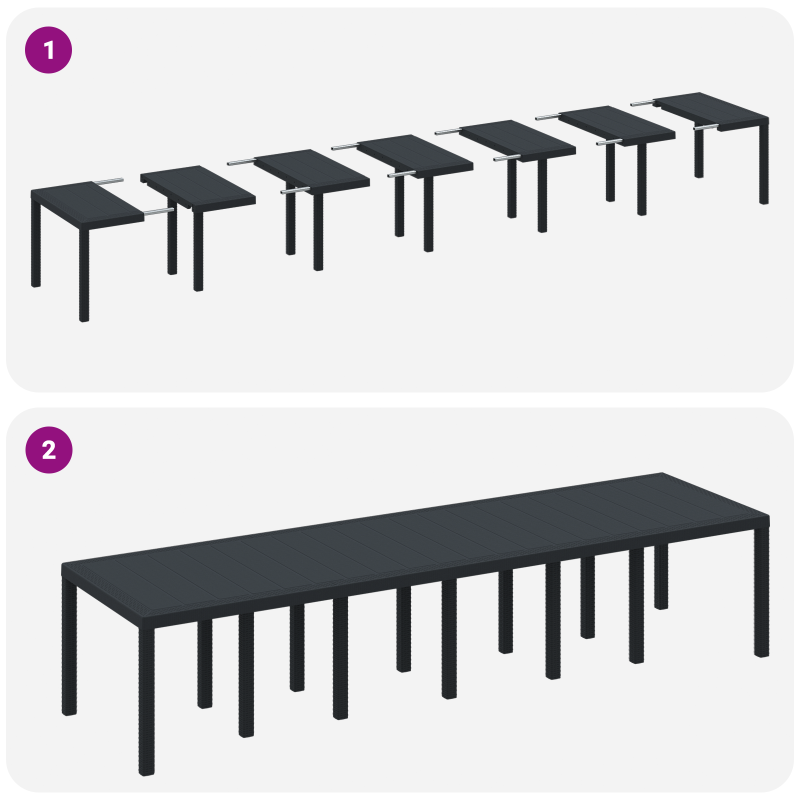 1

2