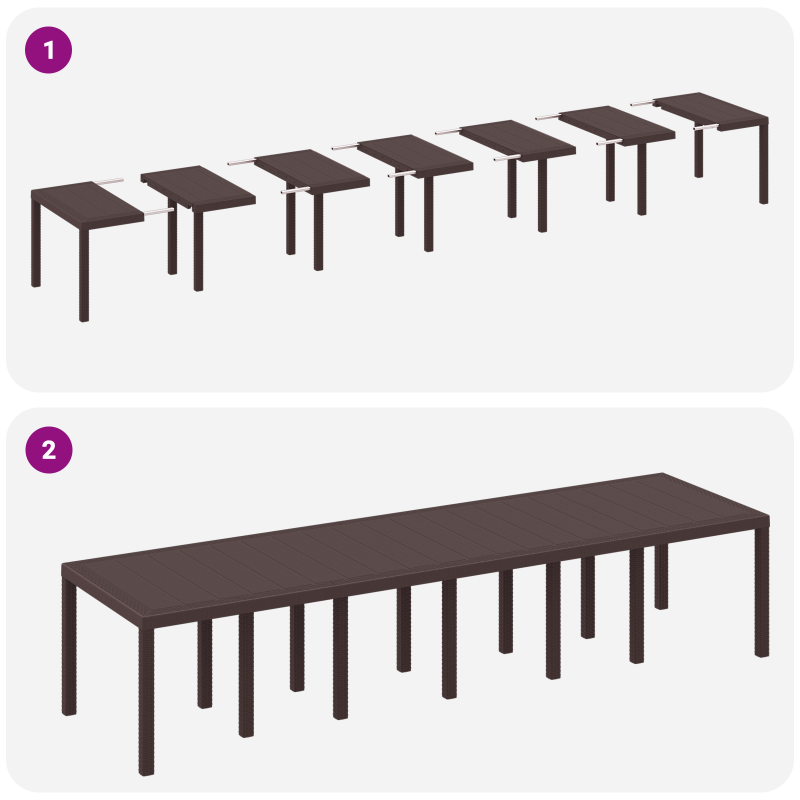 1

2