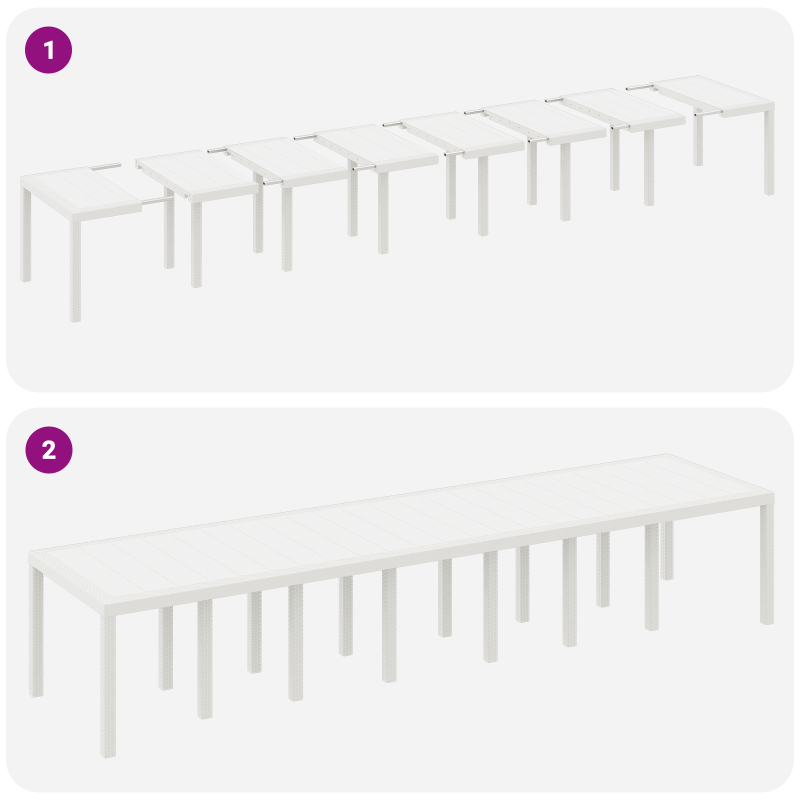 1

2