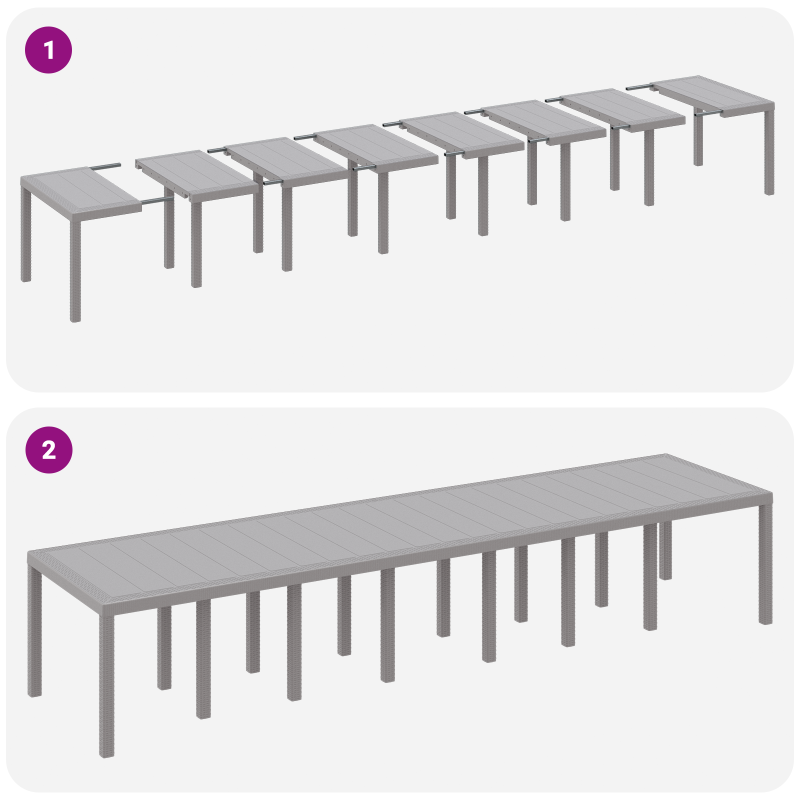 1

2