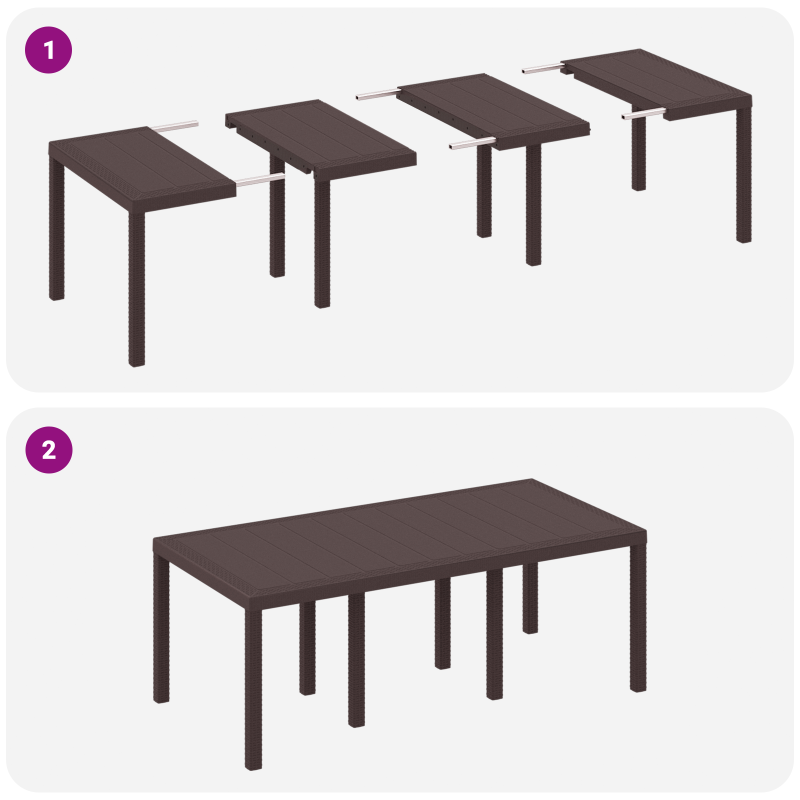 1

2