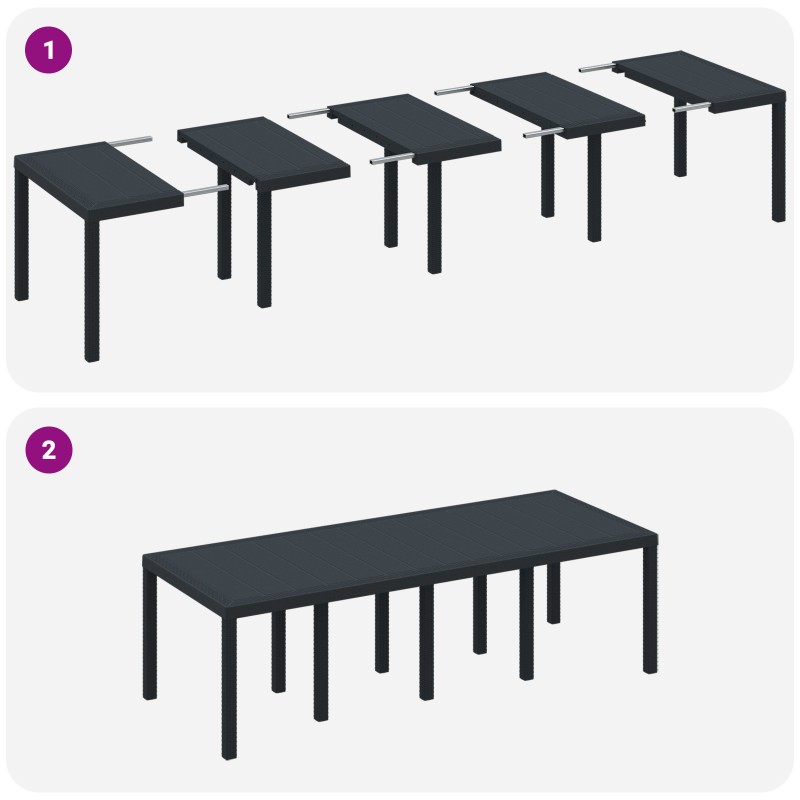 1

2