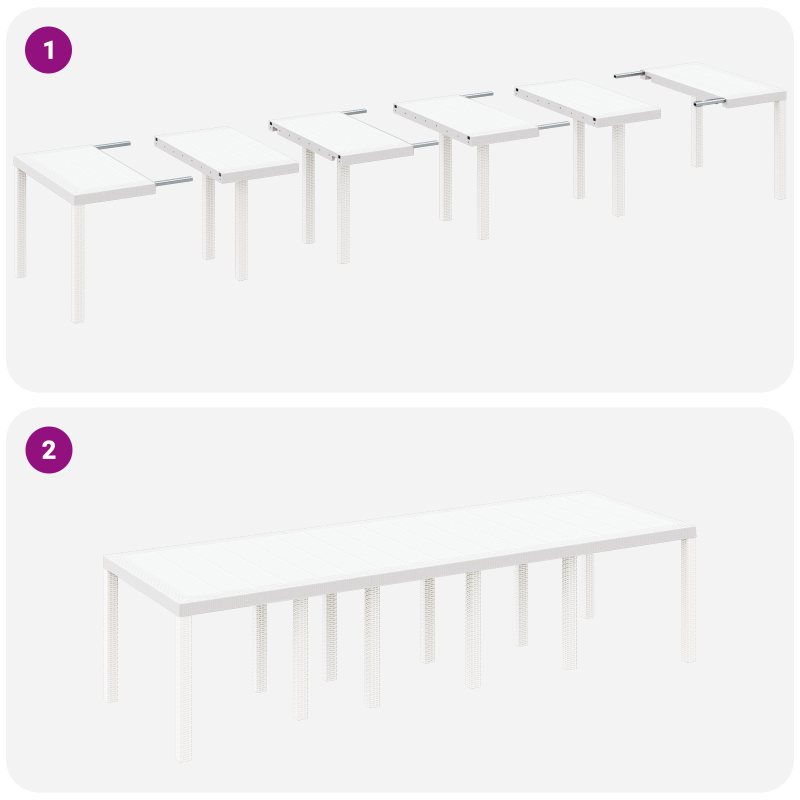 1

2