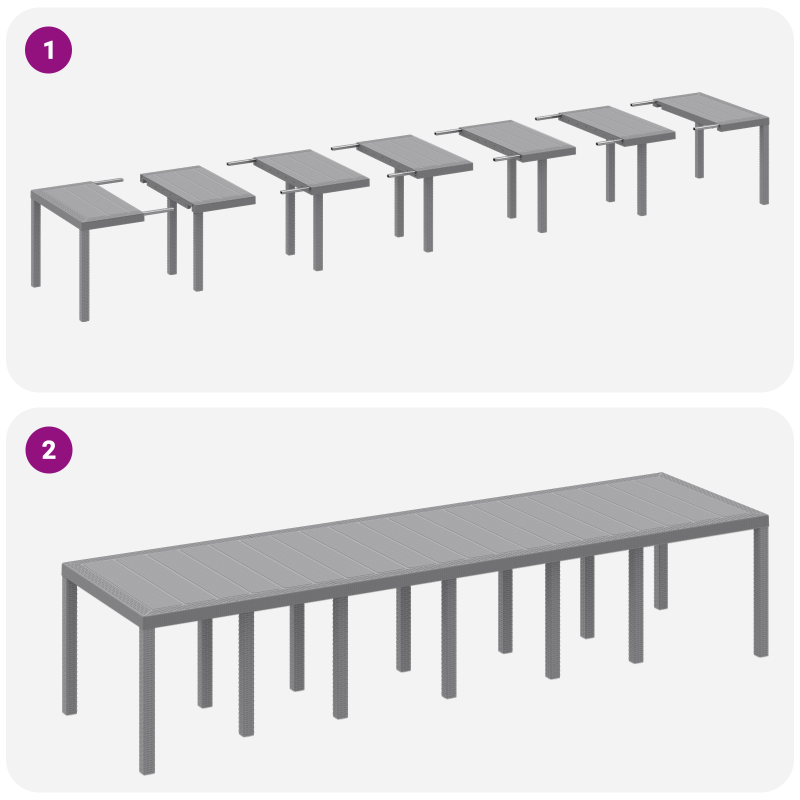 1

2